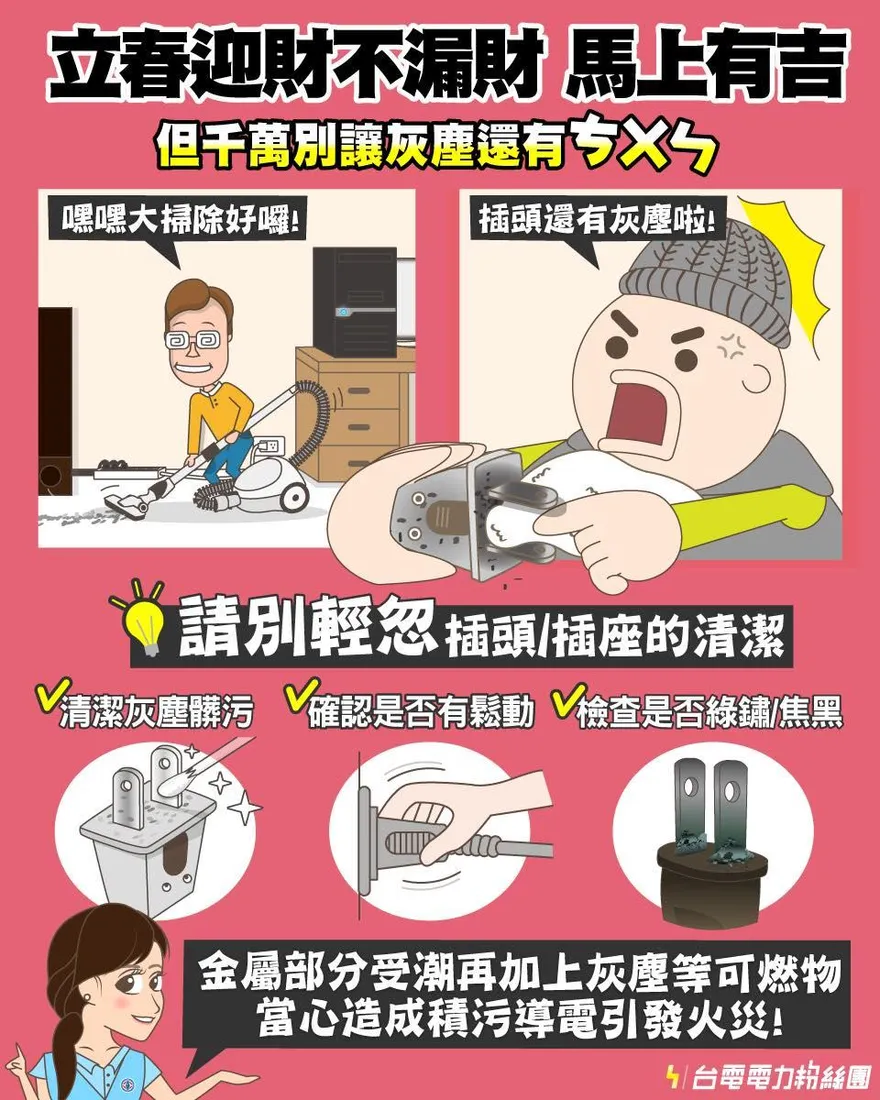 立春迎財不漏財 馬上有吉

但千萬別讓灰塵還有ㄘㄨㄣ

嘿嘿大掃除好囉!

插頭還有灰塵啦!

請別輕忽 插頭/插座的清潔

✓清潔灰塵髒污 ✓確認是否有鬆動 ✓檢查是否綠鏽/焦黑

金屬部分受潮再加上灰塵等可燃物
當心造成積污導電引發火災!

台電電力粉絲團